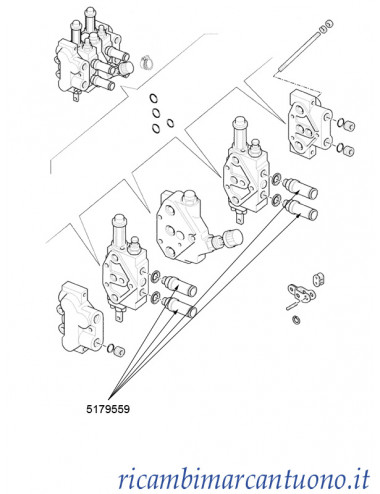 5179559

ricambimarcantuono.it