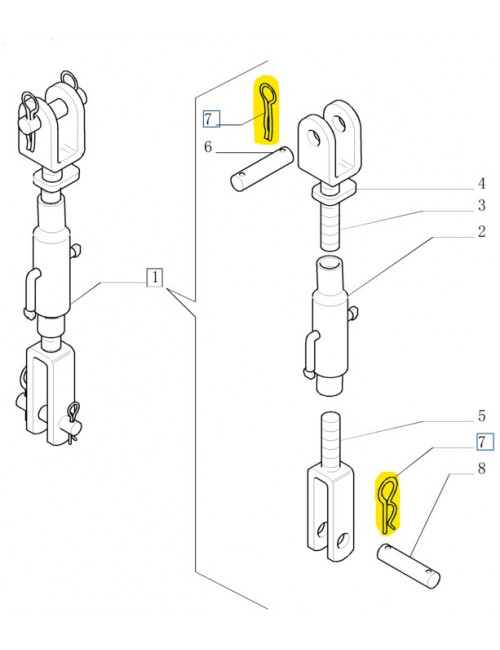 7
6
4
3
2
1
5
7
8