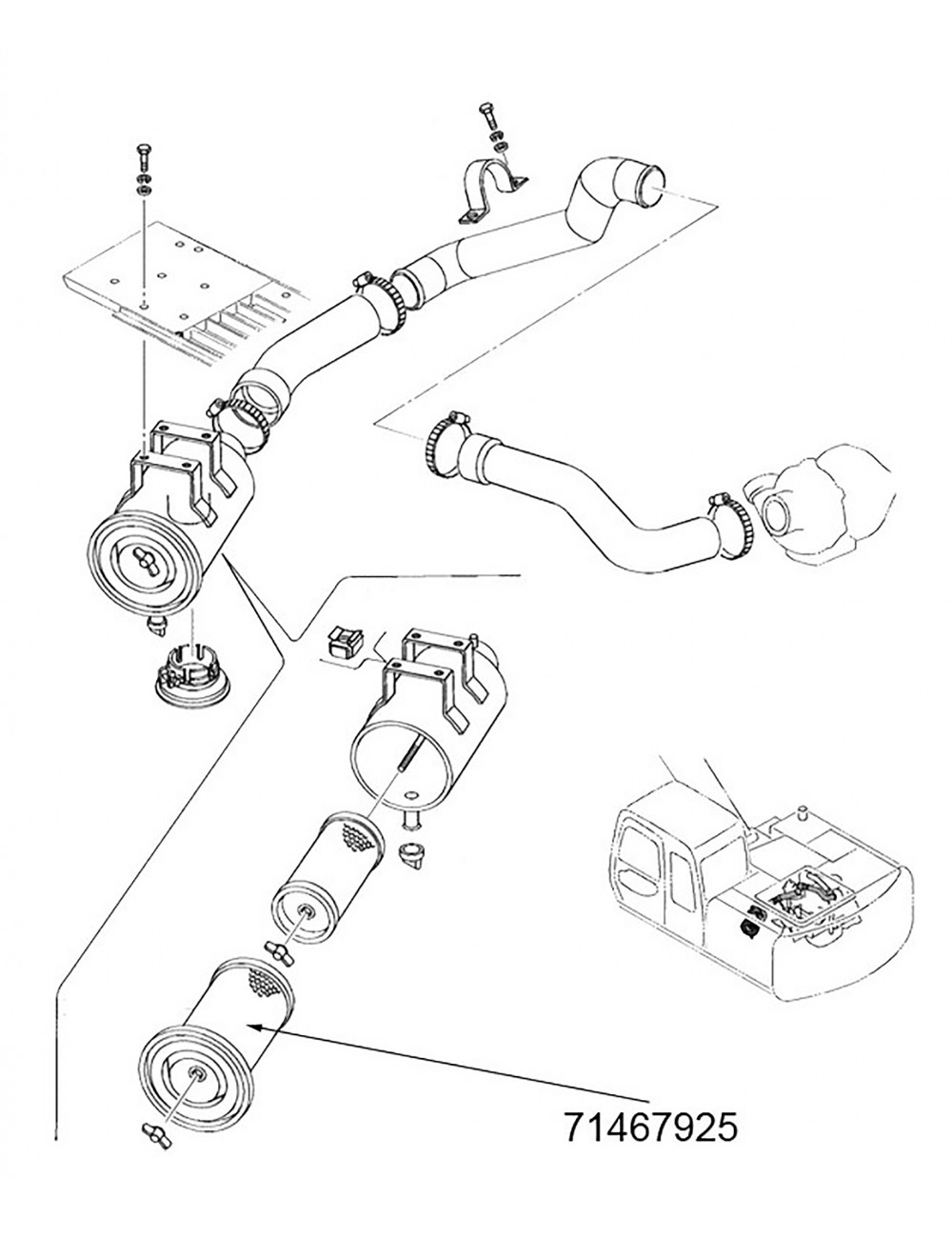 71467925