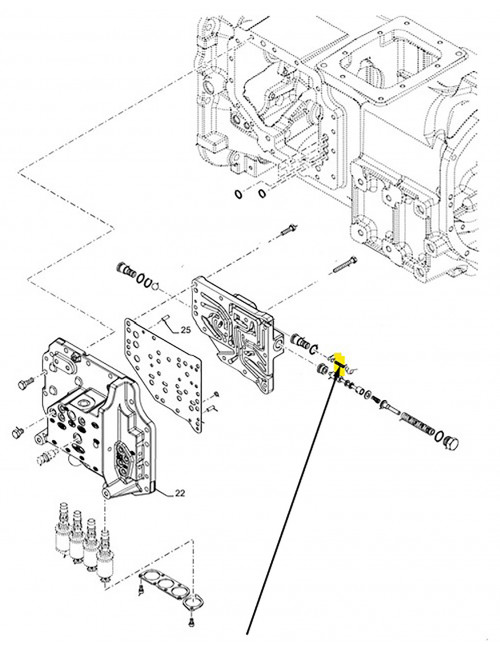 25

22