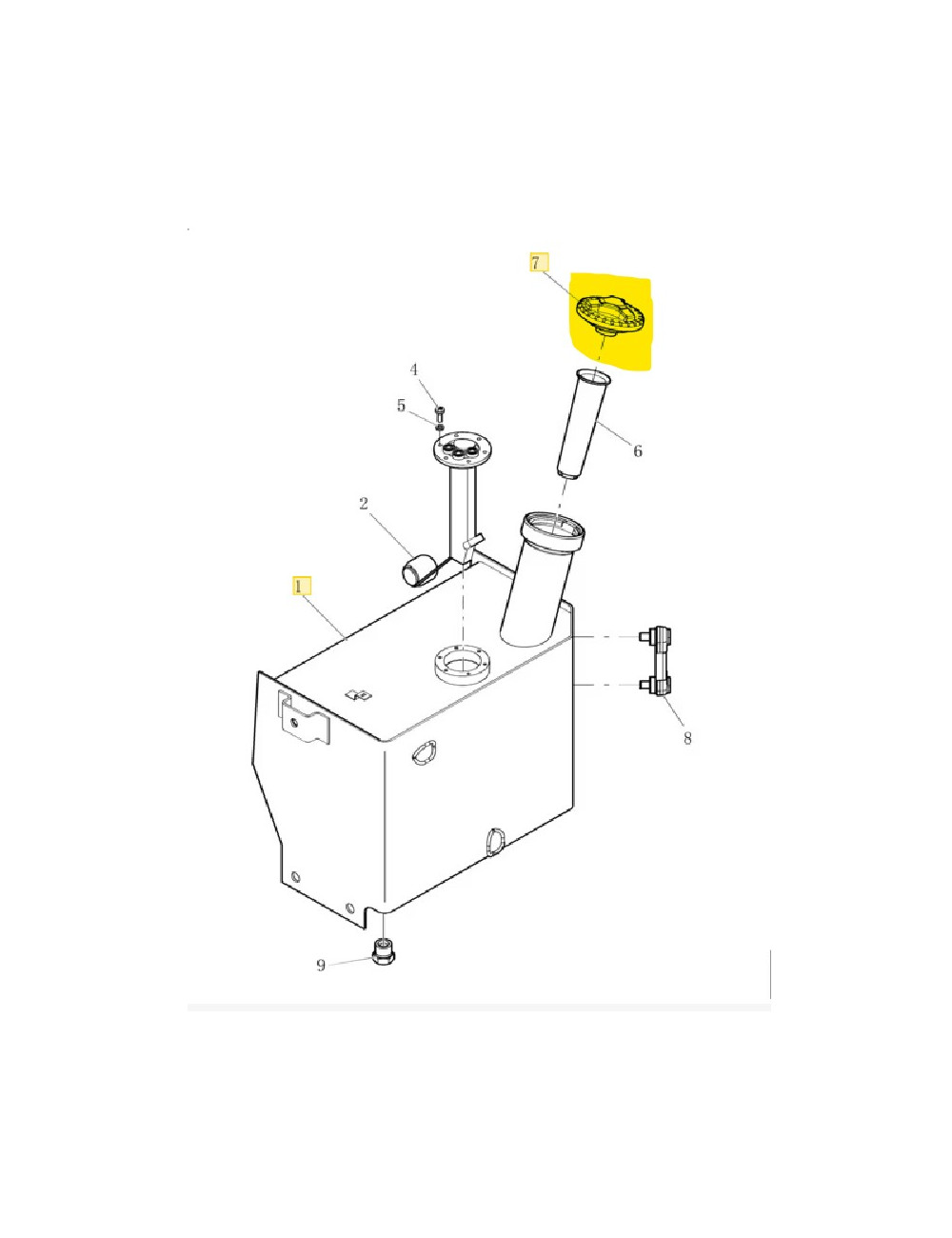 7
4
5
6
2
1
8
9