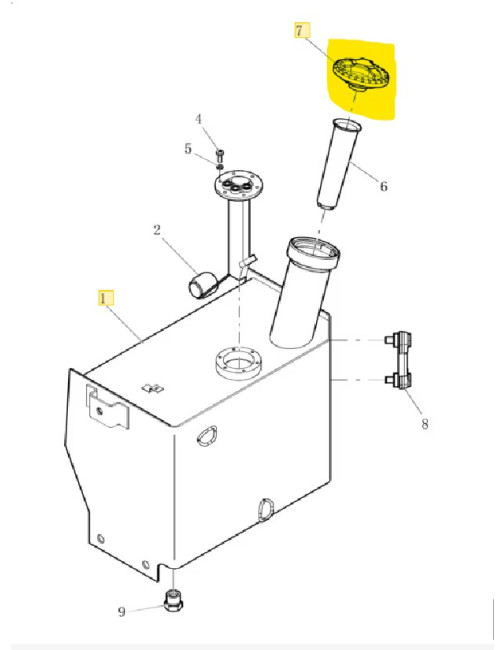 7
4
5
6
2
1
8
9