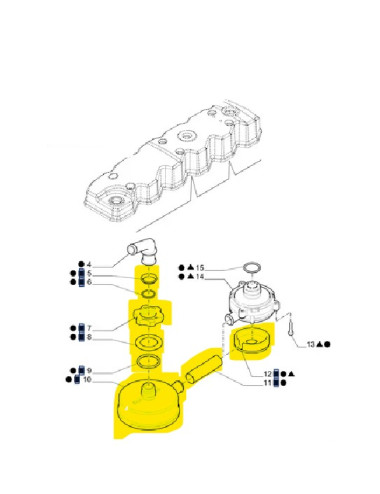 4
5
6
7
8
9
10
15
14
13
12
11